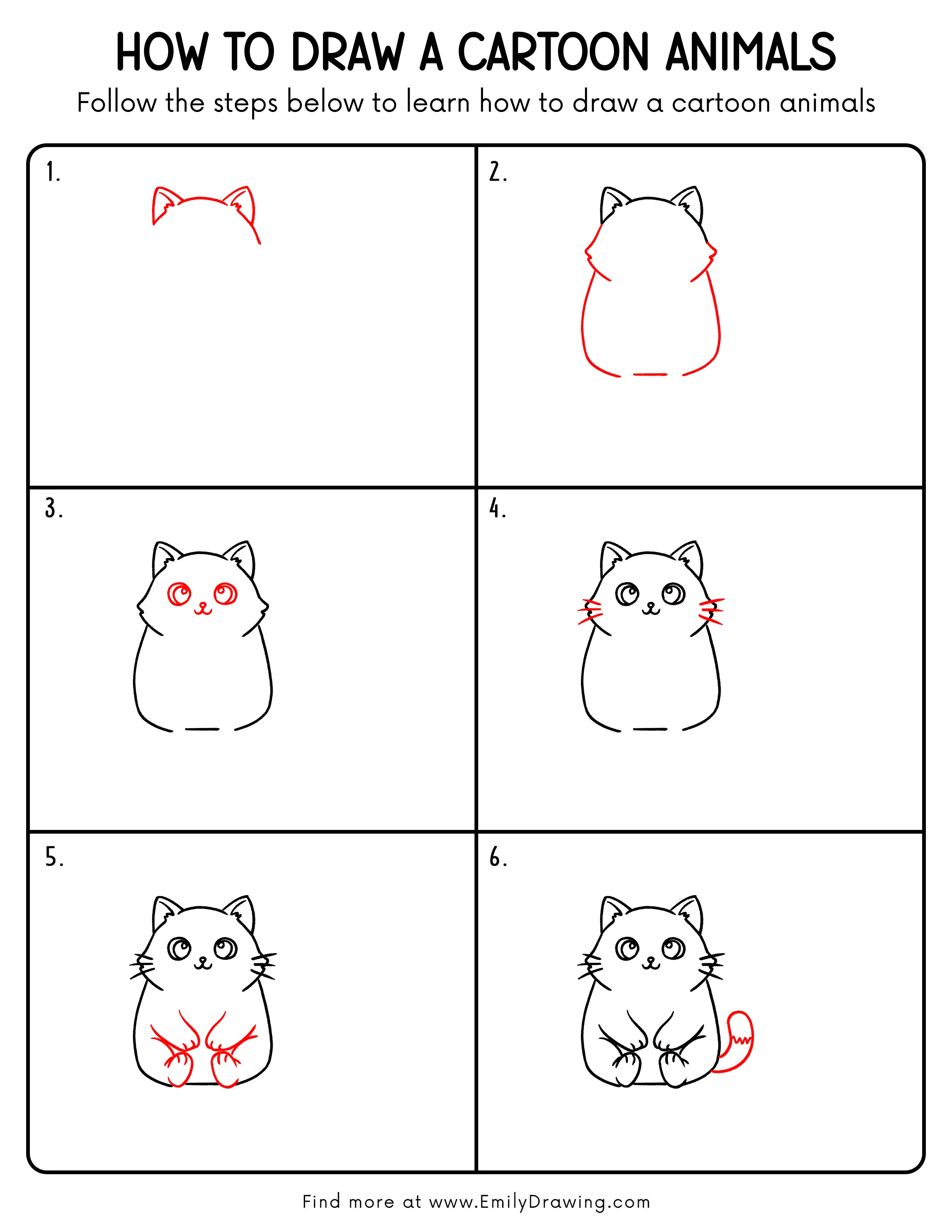 HOW TO DRAW A CARTOON ANIMALS

Follow the steps below to learn how to draw a cartoon animals

1.

2.

3.

4.

5.

6.

Find more at www.EmilyDrawing.com